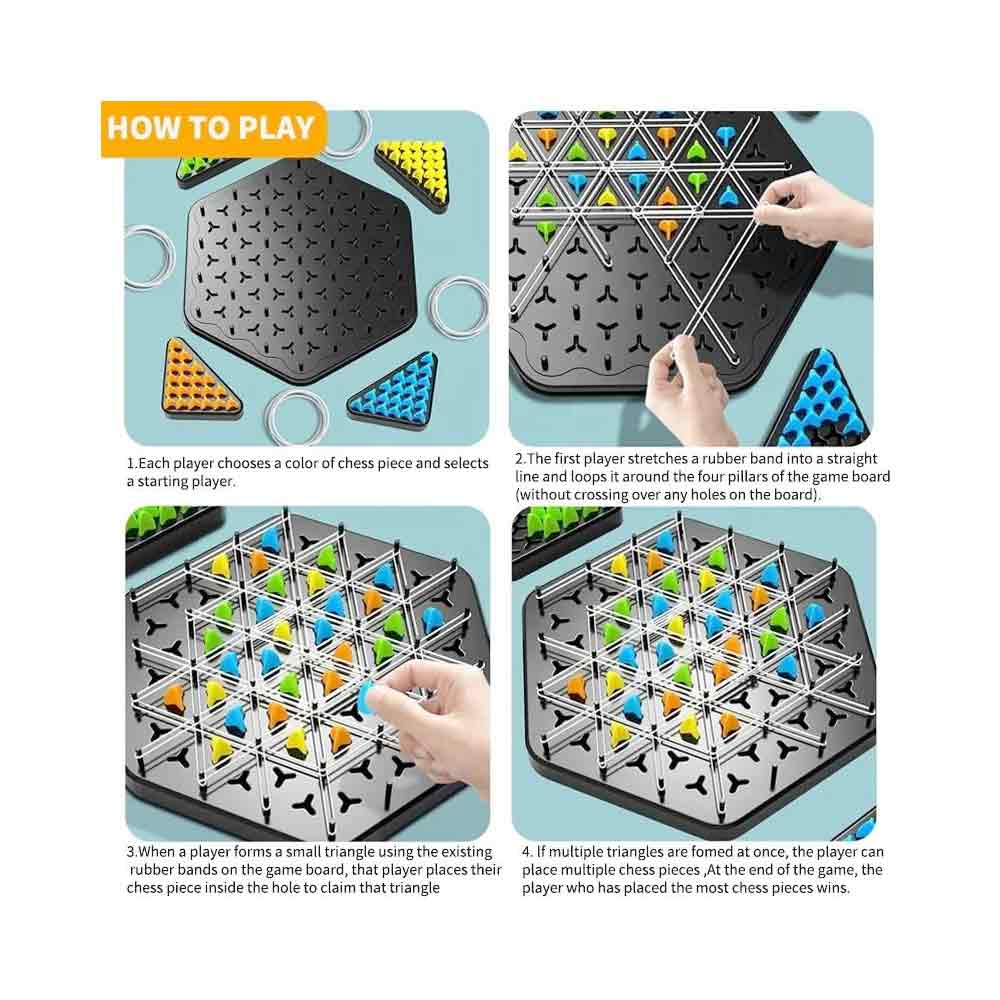 HOW TO PLAY

1.Each player chooses a color of chess piece and selects a starting player.

2.The first player stretches a rubber band into a straight line and loops it around the four pillars of the game board (without crossing over any holes on the board).

3.When a player forms a small triangle using the existing rubber bands on the game board, that player places their chess piece inside the hole to claim that triangle

4. If multiple triangles are fomed at once, the player can place multiple chess pieces ,At the end of the game, the player who has placed the most chess pieces wins.