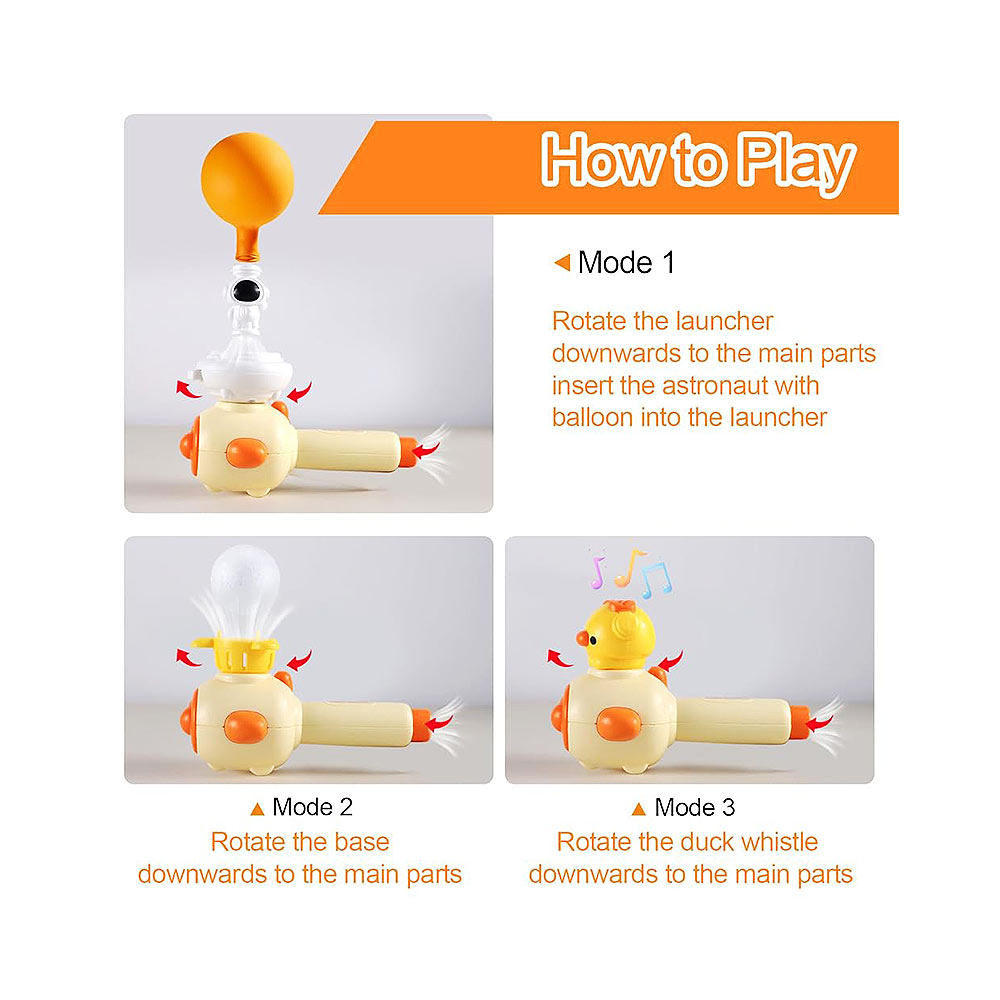 How to Play

◀ Mode 1

Rotate the launcher downwards to the main parts insert the astronaut with balloon into the launcher

▲ Mode 2

Rotate the base downwards to the main parts

▲ Mode 3

Rotate the duck whistle downwards to the main parts